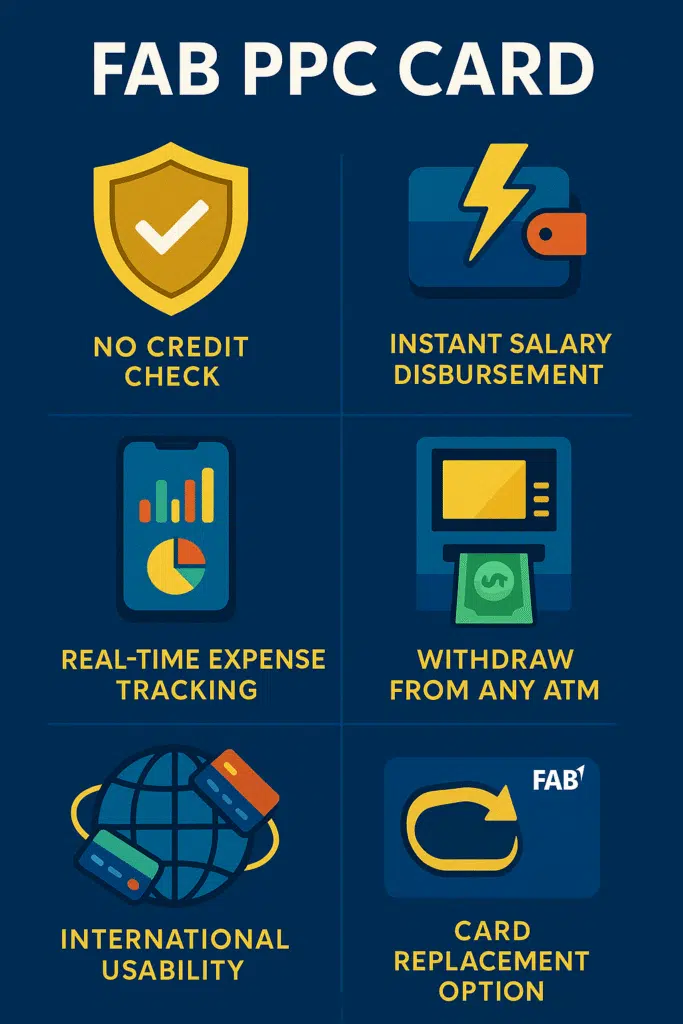 FAB PPC CARD

NO CREDIT CHECK

INSTANT SALARY DISBURSEMENT

REAL-TIME EXPENSE TRACKING

WITHDRAW FROM ANY ATM

INTERNATIONAL USABILITY

FAB

CARD REPLACEMENT OPTION